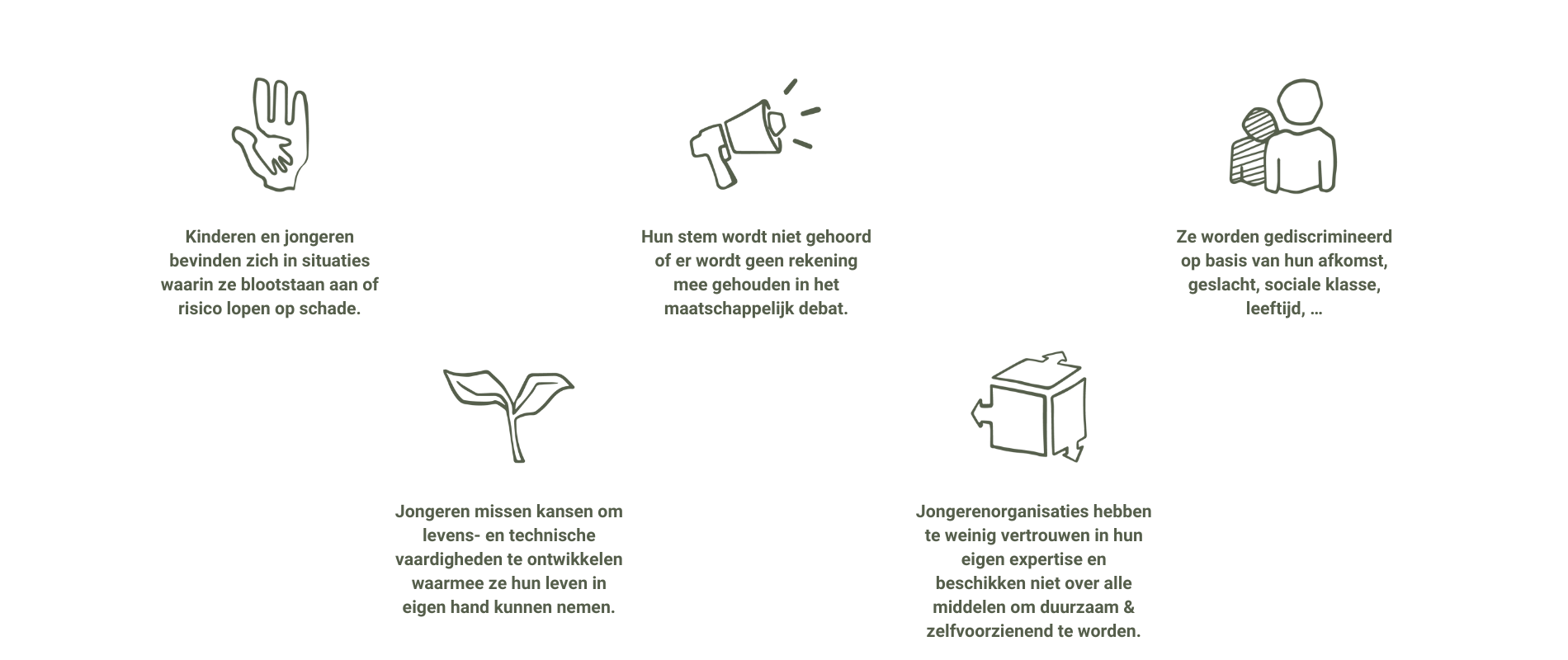 Kinderen en jongeren bevinden zich in situaties waarin ze blootstaan aan of risico lopen op schade.

Hun stem wordt niet gehoord of er wordt geen rekening mee gehouden in het maatschappelijk debat.

Ze worden gediscrimineerd op basis van hun afkomst, geslacht, sociale klasse, leeftijd, …

Jongeren missen kansen om levens- en technische vaardigheden te ontwikkelen waarmee ze hun leven in eigen hand kunnen nemen.

Jongerenorganisaties hebben te weinig vertrouwen in hun eigen expertise en beschikken niet over alle middelen om duurzaam & zelfvoorzienend te worden.